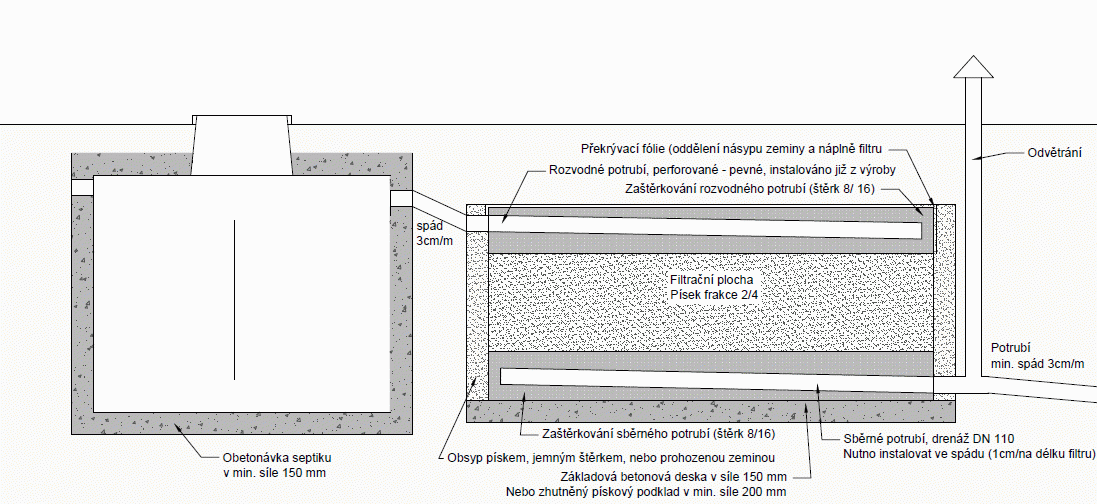 Překrývací fólie (oddělení násypu zeminy a náplně filtru

Rozvodné potrubí, perforované - pevné, instalováno již z výroby

Zaštěrkování rozvodného potrubí (štěrk 8/ 16)

Odvětrání

spád
3cm/m

Filtrační plocha
Písek frakce 2/4

Potrubí
min. spád 3cm/m

Zaštěrkování sběrného potrubí (štěrk 8/16)

Sběrné potrubí, drenáž DN 110
Nutno instalovat ve spádu (1cm/na délku filtru)

Obetonávka septiku
v min. síle 150 mm

Obsyp pískem, jemným štěrkem, nebo prohozenou zeminou

Základová betonová deska v síle 150 mm
Nebo zhutněný pískový podklad v min. síle 200 mm